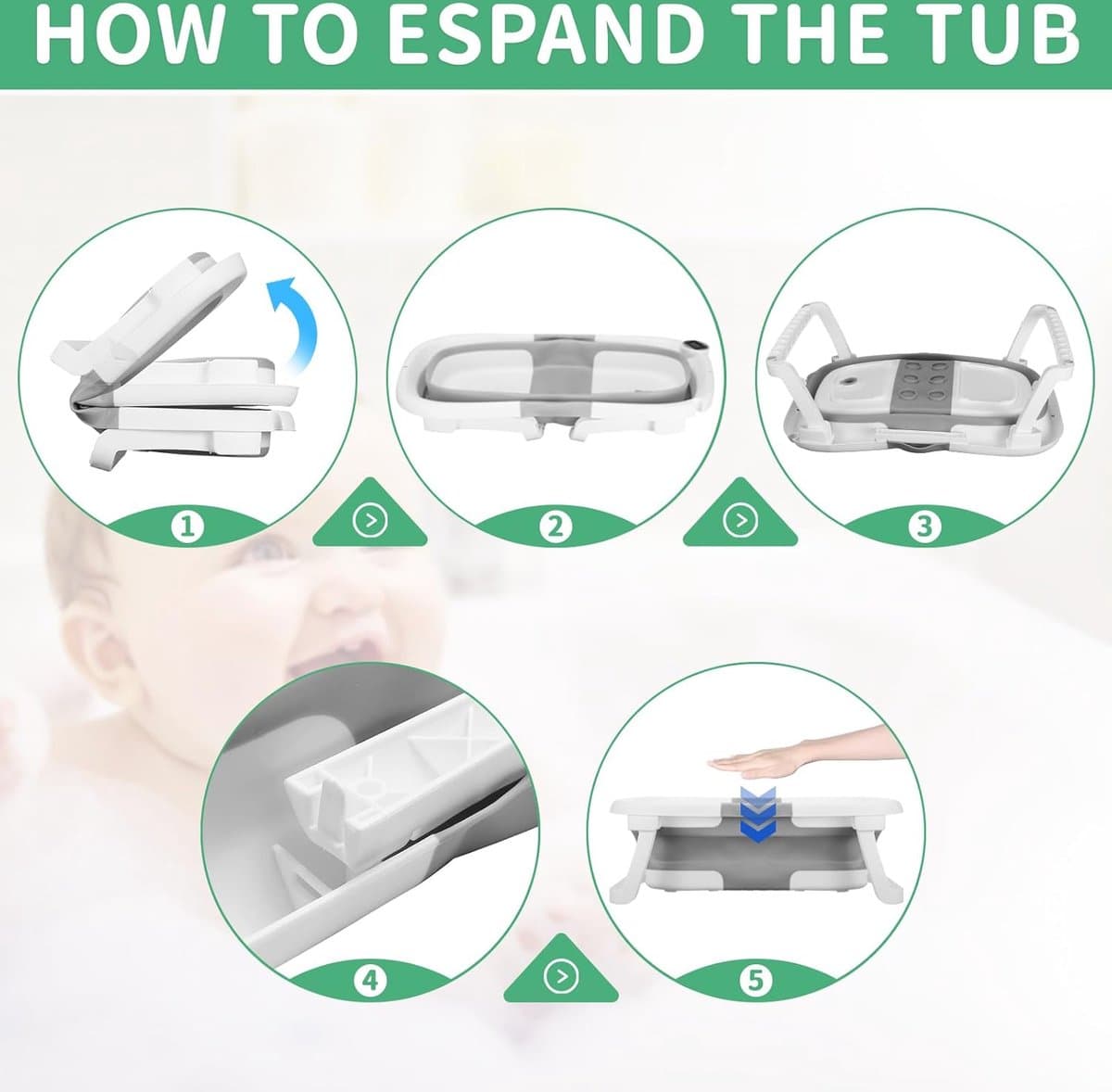 HOW TO ESPAND THE TUB

1

2

3

4

5