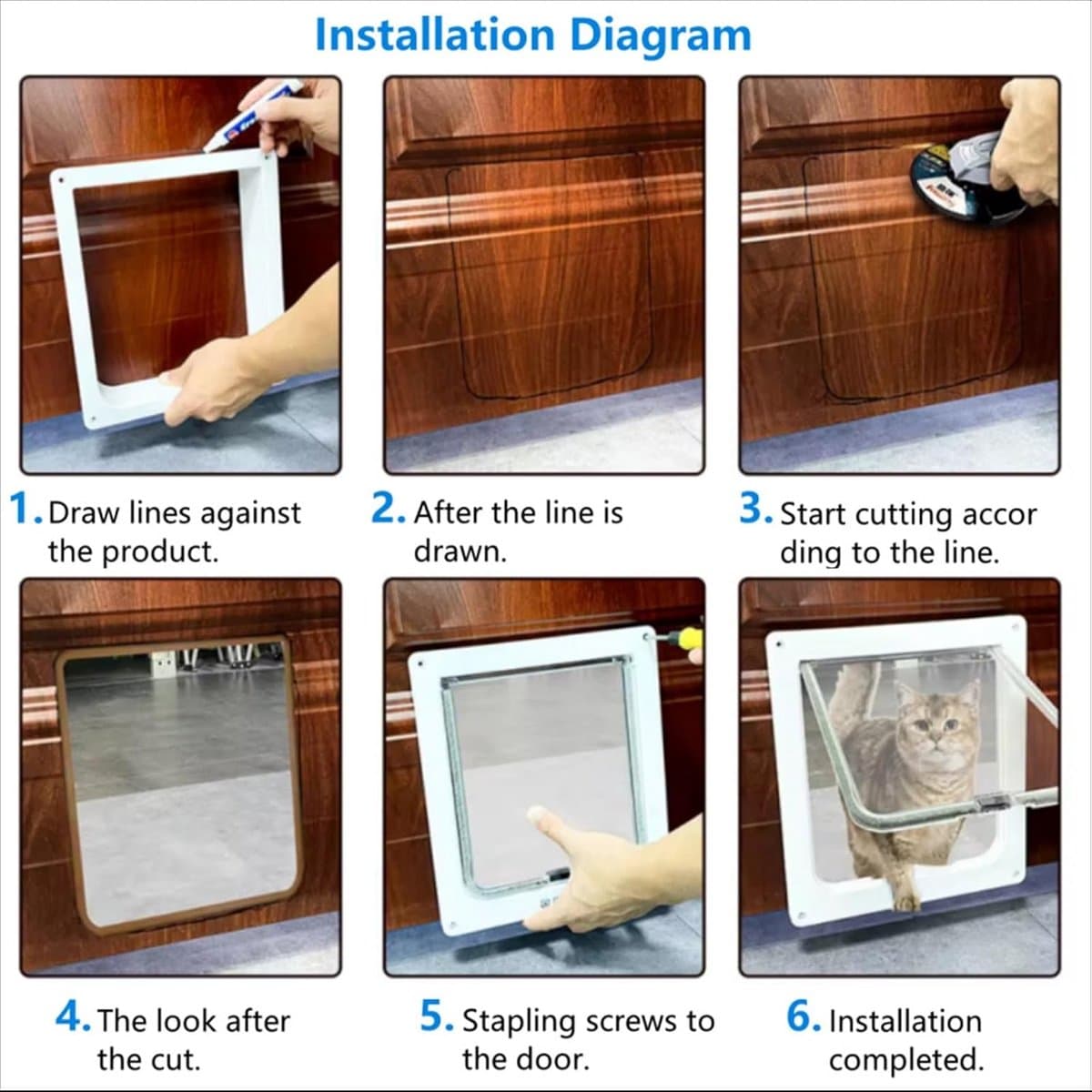 Installation Diagram

1. Draw lines against the product.

2. After the line is drawn.

3. Start cutting accor ding to the line.

4. The look after the cut.

5. Stapling screws to the door.

6. Installation completed.