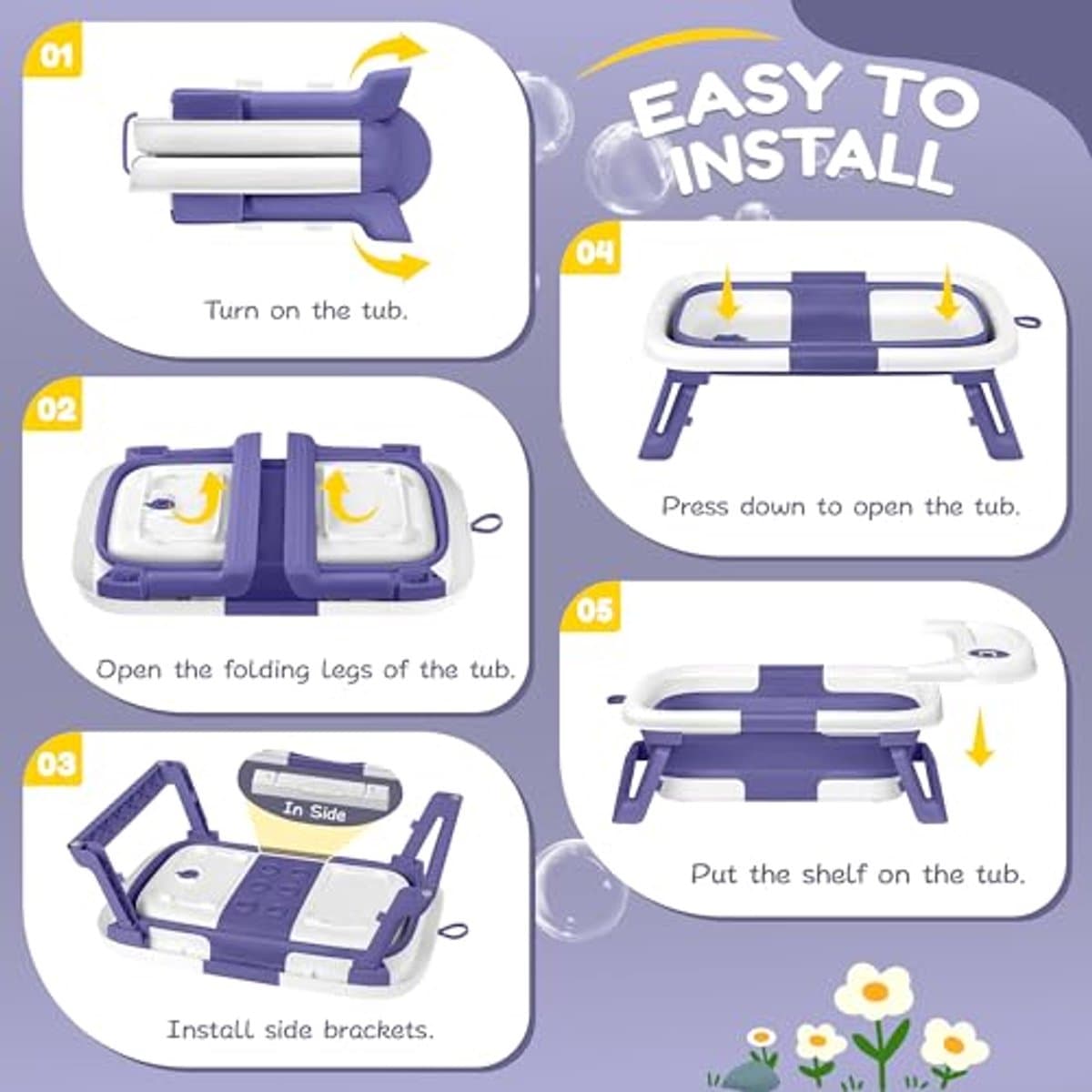 EASY TO INSTALL

01

Turn on the tub.

02

Open the folding legs of the tub.

03

In Side

Install side brackets.

04

Press down to open the tub.

05

Put the shelf on the tub.